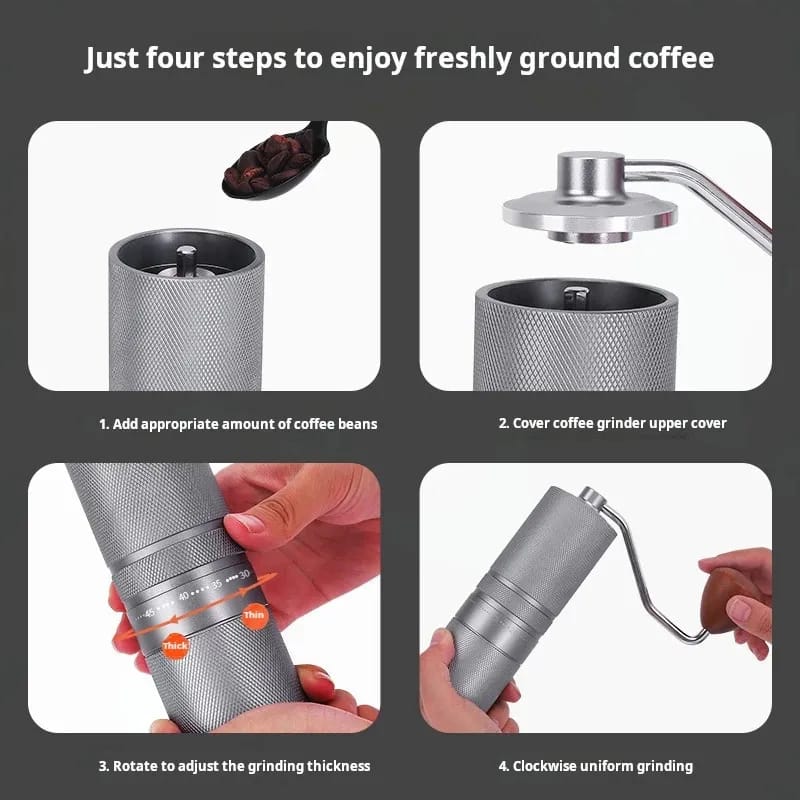 Just four steps to enjoy freshly ground coffee

1. Add appropriate amount of coffee beans

2. Cover coffee grinder upper cover

45 40 35 30

Thick

Thin

3. Rotate to adjust the grinding thickness

4. Clockwise uniform grinding